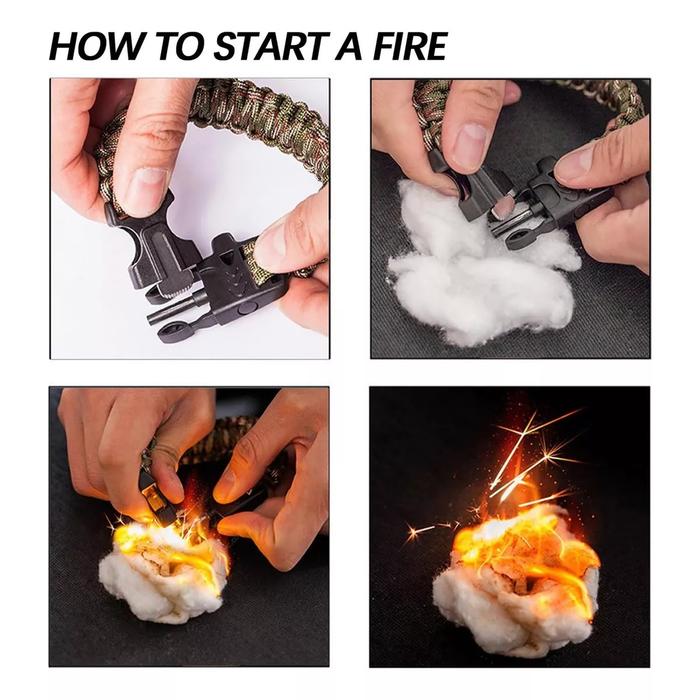 HOW TO START A FIRE