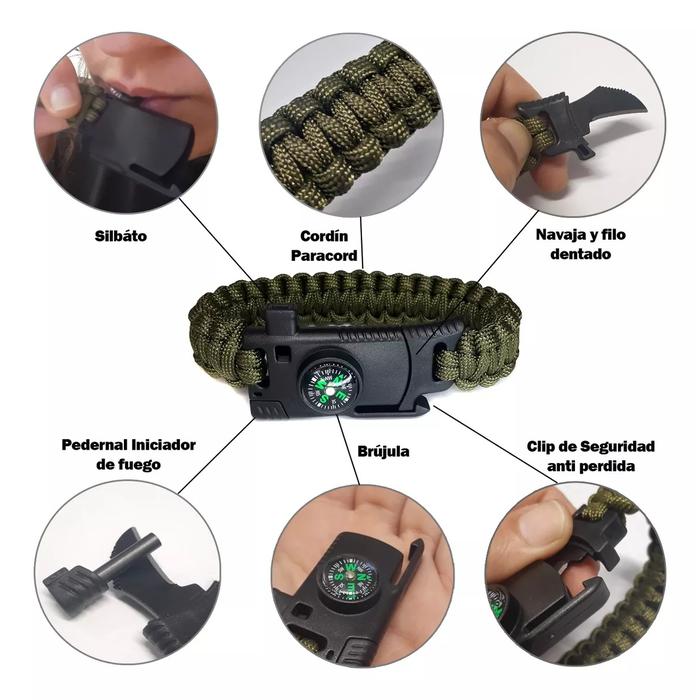 Silbáto

Cordín Paracord

Navaja y filo dentado

Pedernal Iniciador de fuego

Brújula

Clip de Seguridad anti perdida